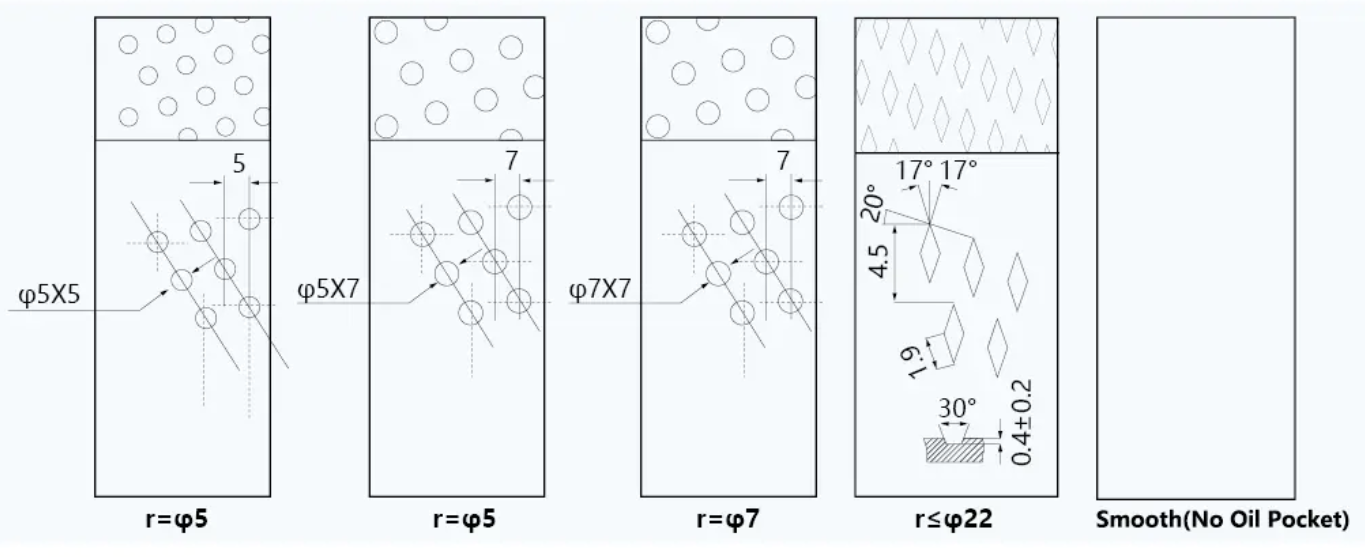 5

φ5X5

r=φ5

7

φ5X7

r=φ5

7

φ7X7

r=φ7

17° 17°

20°

4.5

1.9

30°

0.4±0.2

r≤φ22

Smooth(No Oil Pocket)