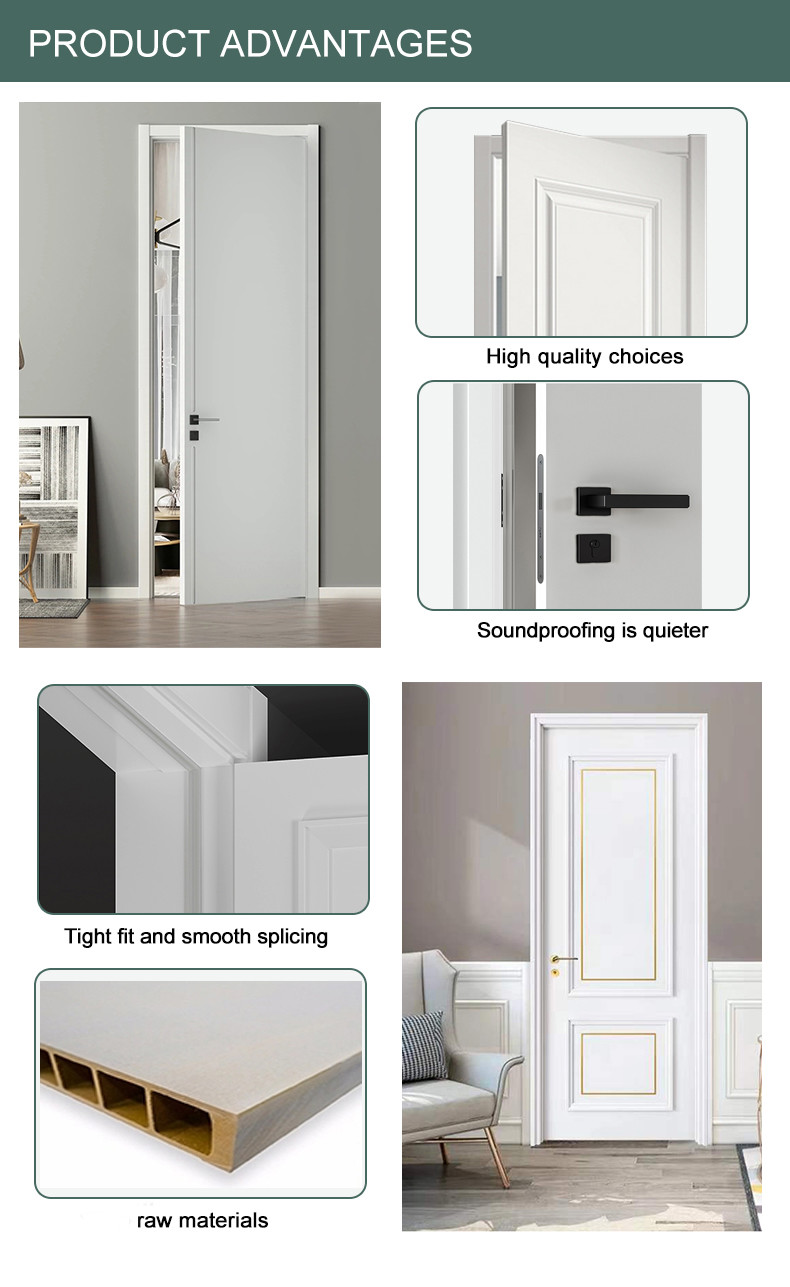 PRODUCT ADVANTAGES

High quality choices

Soundproofing is quieter

Tight fit and smooth splicing

raw materials