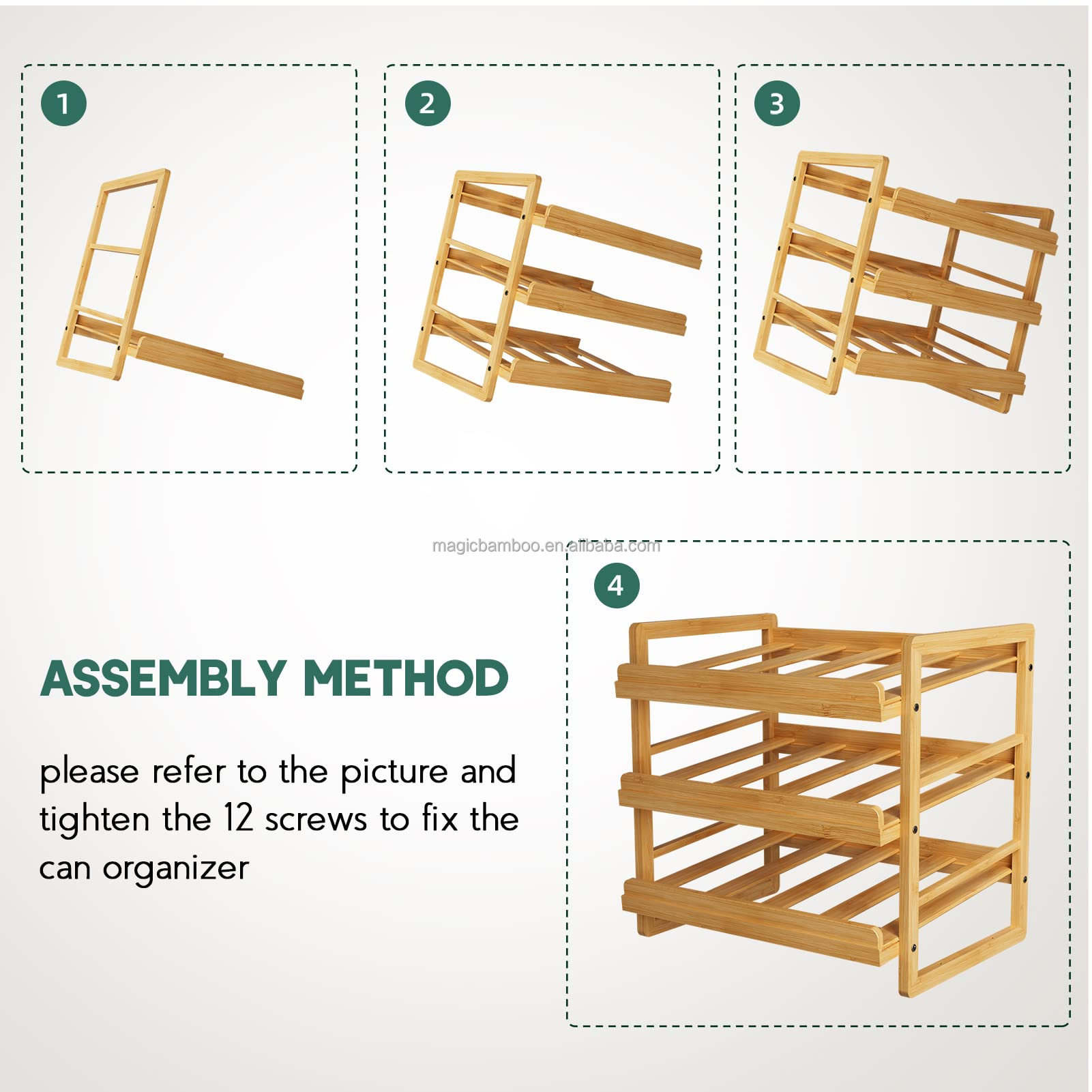 1

2

3

magicbamboo.en.alibaba.com

4

ASSEMBLY METHOD

please refer to the picture and tighten the 12 screws to fix the can organizer