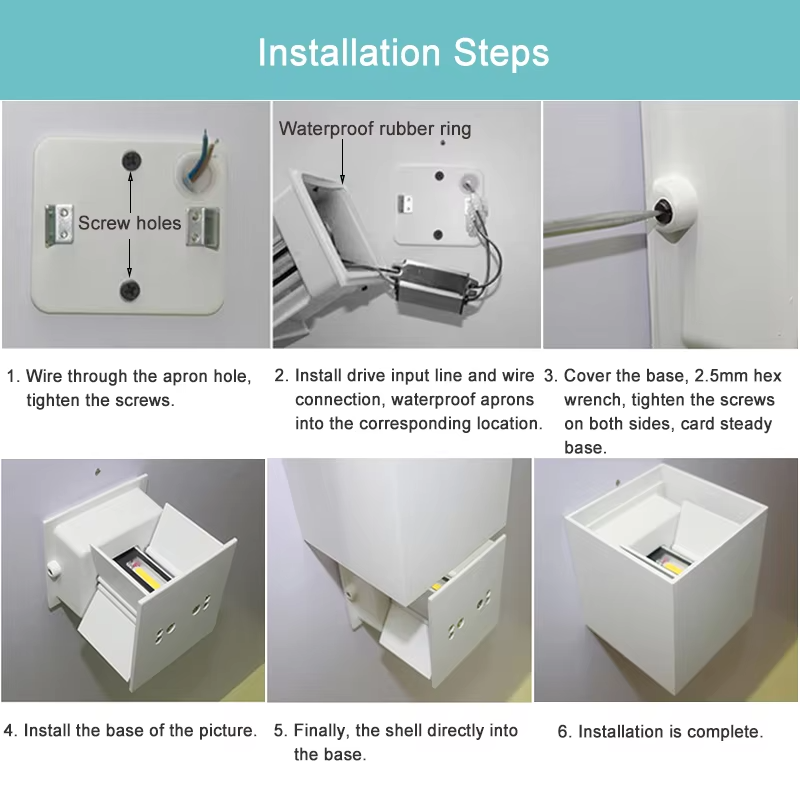 Installation Steps

Screw holes

Waterproof rubber ring

1. Wire through the apron hole, tighten the screws.

2. Install drive input line and wire connection, waterproof aprons into the corresponding location.

3. Cover the base, 2.5mm hex wrench, tighten the screws on both sides, card steady base.

4. Install the base of the picture.

5. Finally, the shell directly into the base.

6. Installation is complete.