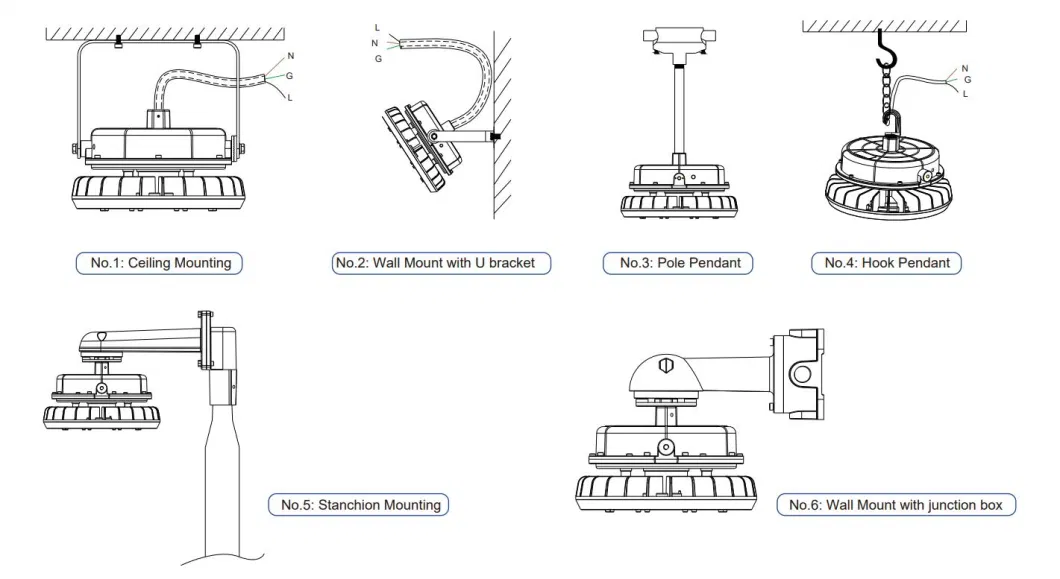 N
G
L

No.1: Ceiling Mounting

L
N
G

No.2: Wall Mount with U bracket

No.3: Pole Pendant

N
G
L

No.4: Hook Pendant

No.5: Stanchion Mounting

No.6: Wall Mount with junction box