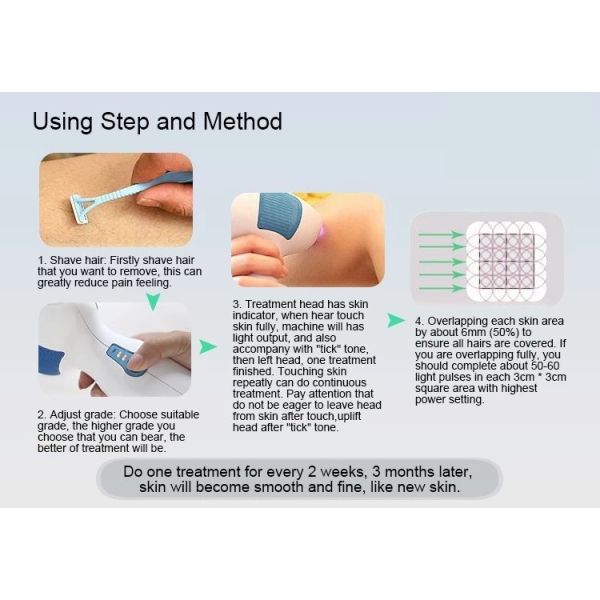 Using Step and Method

1. Shave hair: Firstly shave hair that you want to remove, this can greatly reduce pain feeling.

2. Adjust grade: Choose suitable grade, the higher grade you choose that you can bear, the better of treatment will be.

3. Treatment head has skin indicator, when hear touch skin fully, machine will has light output, and also accompany with "tick" tone, then left head, one treatment finished. Touching skin repeatly can do continuous treatment. Pay attention that do not be eager to leave head from skin after touch,uplift head after "tick" tone.

4. Overlapping each skin area by about 6mm (50%) to ensure all hairs are covered. If you are overlapping fully, you should complete about 50-60 light pulses in each 3cm * 3cm square area with highest power setting.

Do one treatment for every 2 weeks, 3 months later, skin will become smooth and fine, like new skin.