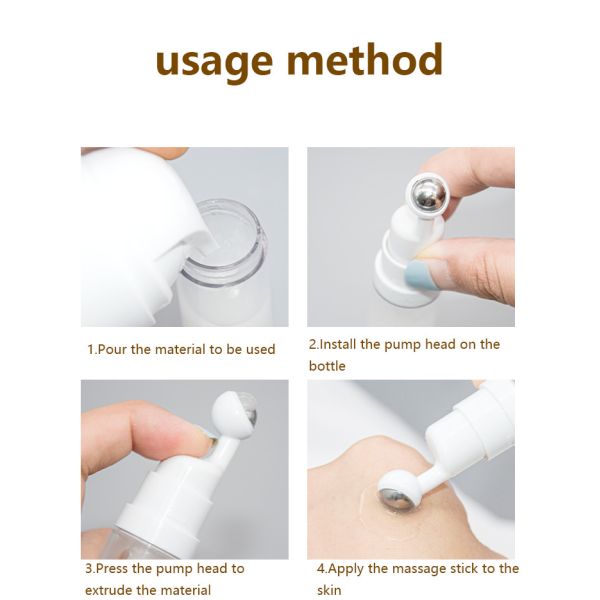 usage method

1.Pour the material to be used

2.Install the pump head on the bottle

3.Press the pump head to extrude the material

4.Apply the massage stick to the skin