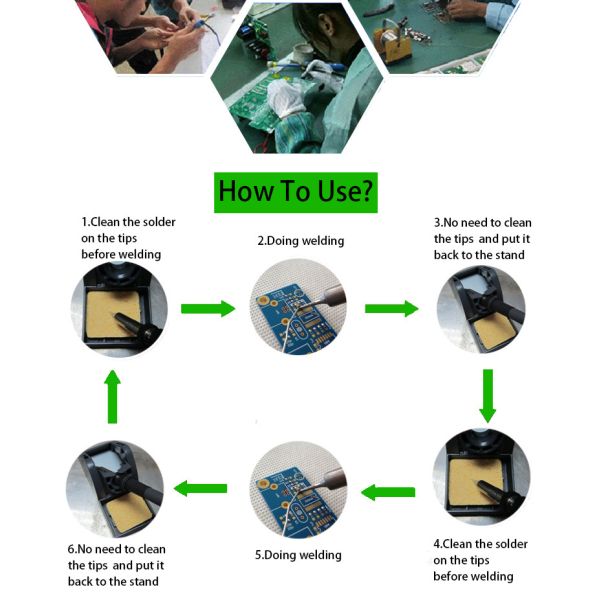 How To Use?

1.Clean the solder on the tips before welding

2.Doing welding

3.No need to clean the tips and put it back to the stand

4.Clean the solder on the tips before welding

5.Doing welding

6.No need to clean the tips and put it back to the stand