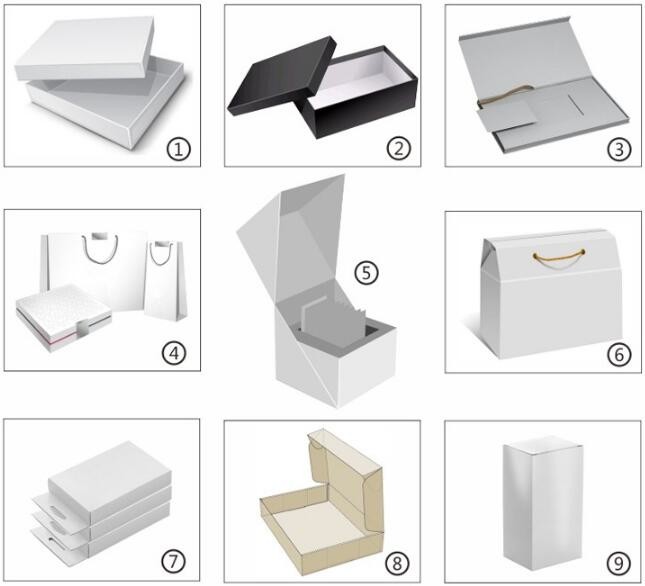 ①
②
③
④
⑤
⑥
⑦
⑧
⑨