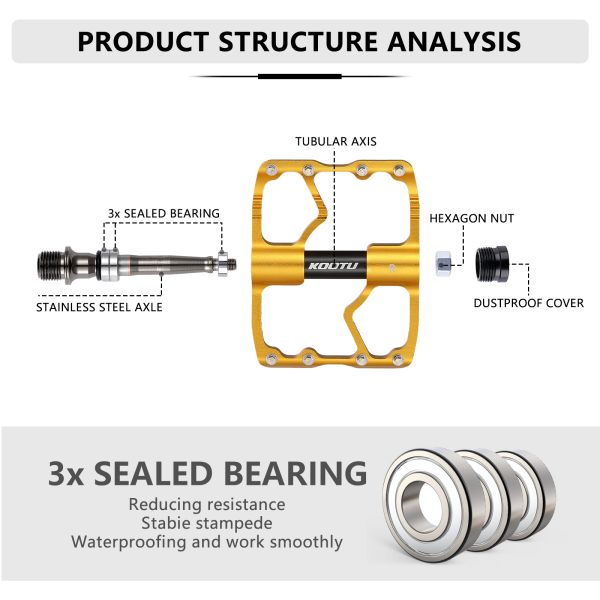 PRODUCT STRUCTURE ANALYSIS

TUBULAR AXIS

3x SEALED BEARING

HEXAGON NUT

KOOTU

R

STAINLESS STEEL AXLE

DUSTPROOF COVER

3x SEALED BEARING

Reducing resistance
Stabie stampede
Waterproofing and work smoothly