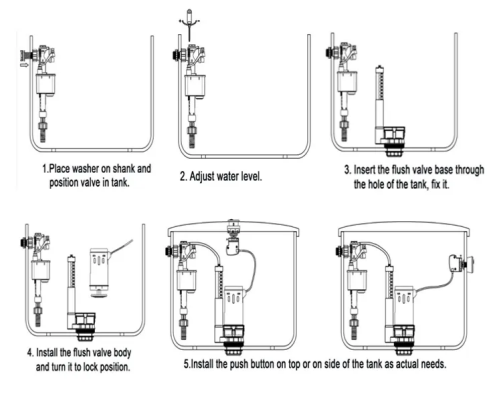 1.Place washer on shank and position valve in tank.

2. Adjust water level.

3. Insert the flush valve base through the hole of the tank, fix it.

4. Install the flush valve body and turn it to lock position.

5.Install the push button on top or on side of the tank as actual needs.