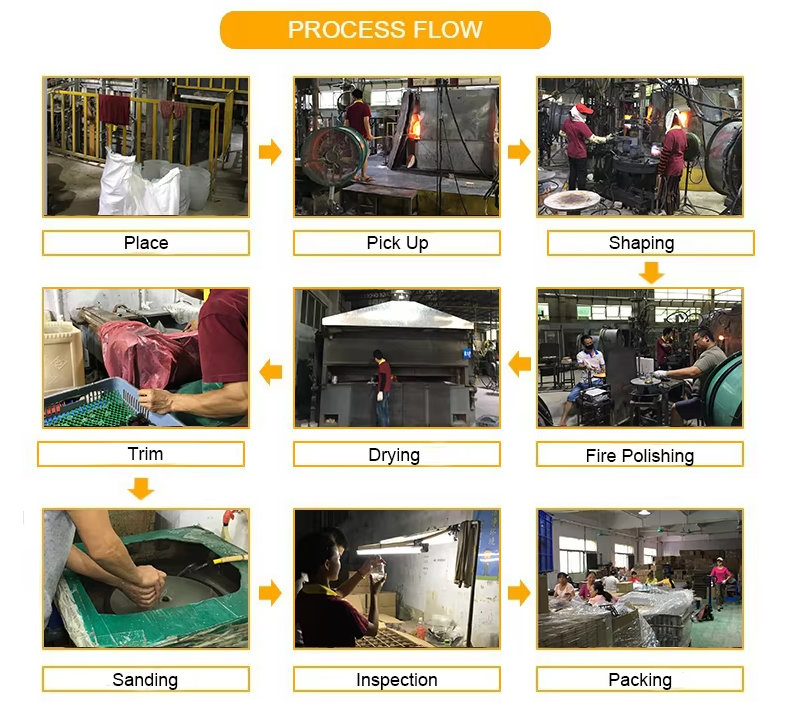 PROCESS FLOW

Place

Pick Up

Shaping

Fire Polishing

Drying

Trim

Sanding

Inspection

Packing