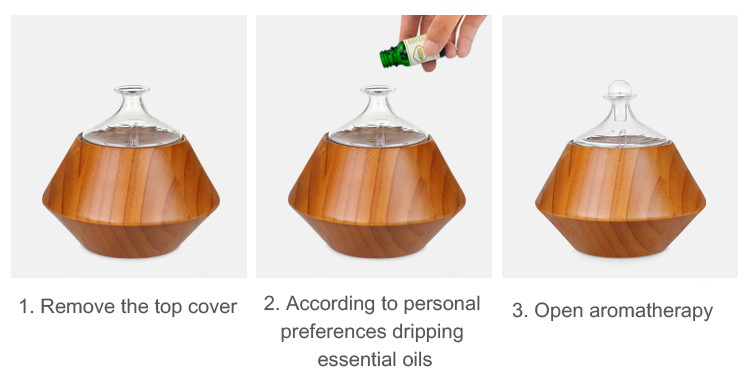 1. Remove the top cover

2. According to personal preferences dripping essential oils

3. Open aromatherapy