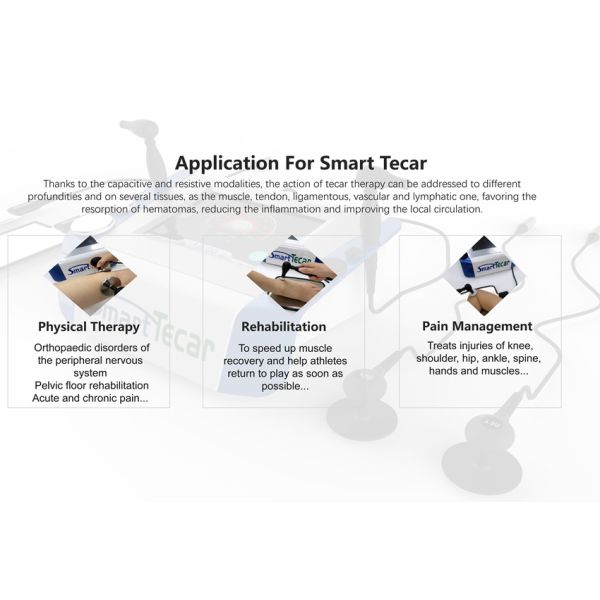 Application For Smart Tecar

Thanks to the capacitive and resistive modalities, the action of tecar therapy can be addressed to different profundities and on several tissues, as the muscle, tendon, ligamentous, vascular and lymphatic one, favoring the resorption of hematomas, reducing the inflammation and improving the local circulation.

Smart

Physical Therapy

Orthopaedic disorders of the peripheral nervous system
Pelvic floor rehabilitation
Acute and chronic pain...

SmartTecar

Rehabilitation

To speed up muscle recovery and help athletes return to play as soon as possible...

SmartTecar

Pain Management

Treats injuries of knee, shoulder, hip, ankle, spine, hands and muscles...

SmartTecar