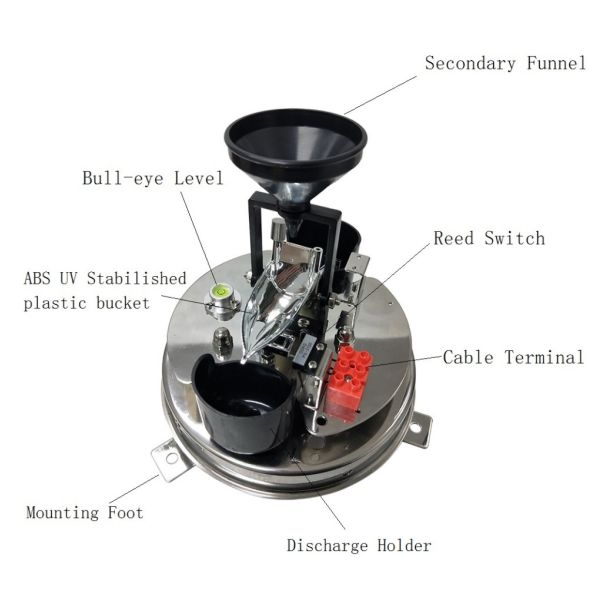 Secondary Funnel

Bull-eye Level

Reed Switch

ABS UV Stabilished plastic bucket

Cable Terminal

Mounting Foot

Discharge Holder