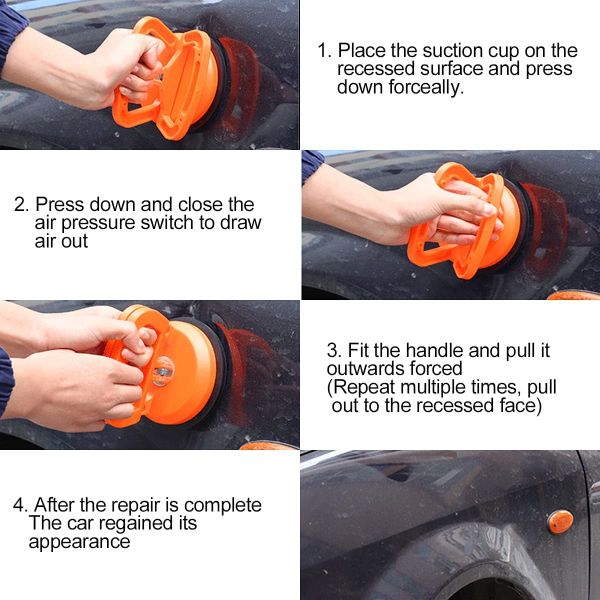 1. Place the suction cup on the recessed surface and press down forceally.

2. Press down and close the air pressure switch to draw air out

3. Fit the handle and pull it outwards forced
(Repeat multiple times, pull out to the recessed face)

4. After the repair is complete
The car regained its appearance