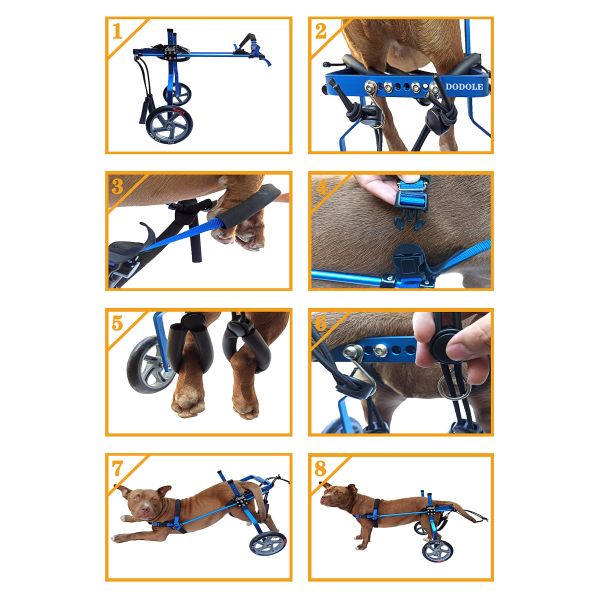 1

2

DODOLE

3

4

5

6

7

8