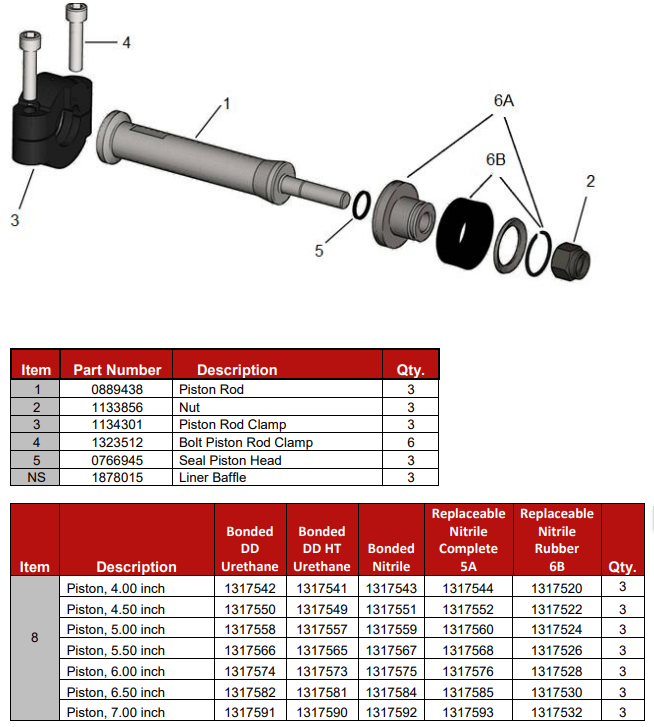 4

1

6A

6B

2

3

5

| Item | Part Number | Description | Qty. |
|---|---|---|---|
| 1 | 0889438 | Piston Rod | 3 |
| 2 | 1133856 | Nut | 3 |
| 3 | 1134301 | Piston Rod Clamp | 3 |
| 4 | 1323512 | Bolt Piston Rod Clamp | 6 |
| 5 | 0766945 | Seal Piston Head | 3 |
| NS | 1878015 | Liner Baffle | 3 |

| Item | Description | Bonded DD Urethane | Bonded DD HT Urethane | Bonded Nitrile | Replaceable Nitrile Complete 5A | Replaceable Nitrile Rubber 6B | Qty. |
|---|---|---|---|---|---|---|---|
| 8 | Piston, 4.00 inch | 1317542 | 1317541 | 1317543 | 1317544 | 1317520 | 3 |
| | Piston, 4.50 inch | 1317550 | 1317549 | 1317551 | 1317552 | 1317522 | 3 |
| | Piston, 5.00 inch | 1317558 | 1317557 | 1317559 | 1317560 | 1317524 | 3 |
| | Piston, 5.50 inch | 1317566 | 1317565 | 1317567 | 1317568 | 1317526 | 3 |
| | Piston, 6.00 inch | 1317574 | 1317573 | 1317575 | 1317576 | 1317528 | 3 |
| | Piston, 6.50 inch | 1317582 | 1317581 | 1317584 | 1317585 | 1317530 | 3 |
| | Piston, 7.00 inch | 1317591 | 1317590 | 1317592 | 1317593 | 1317532 | 3 |