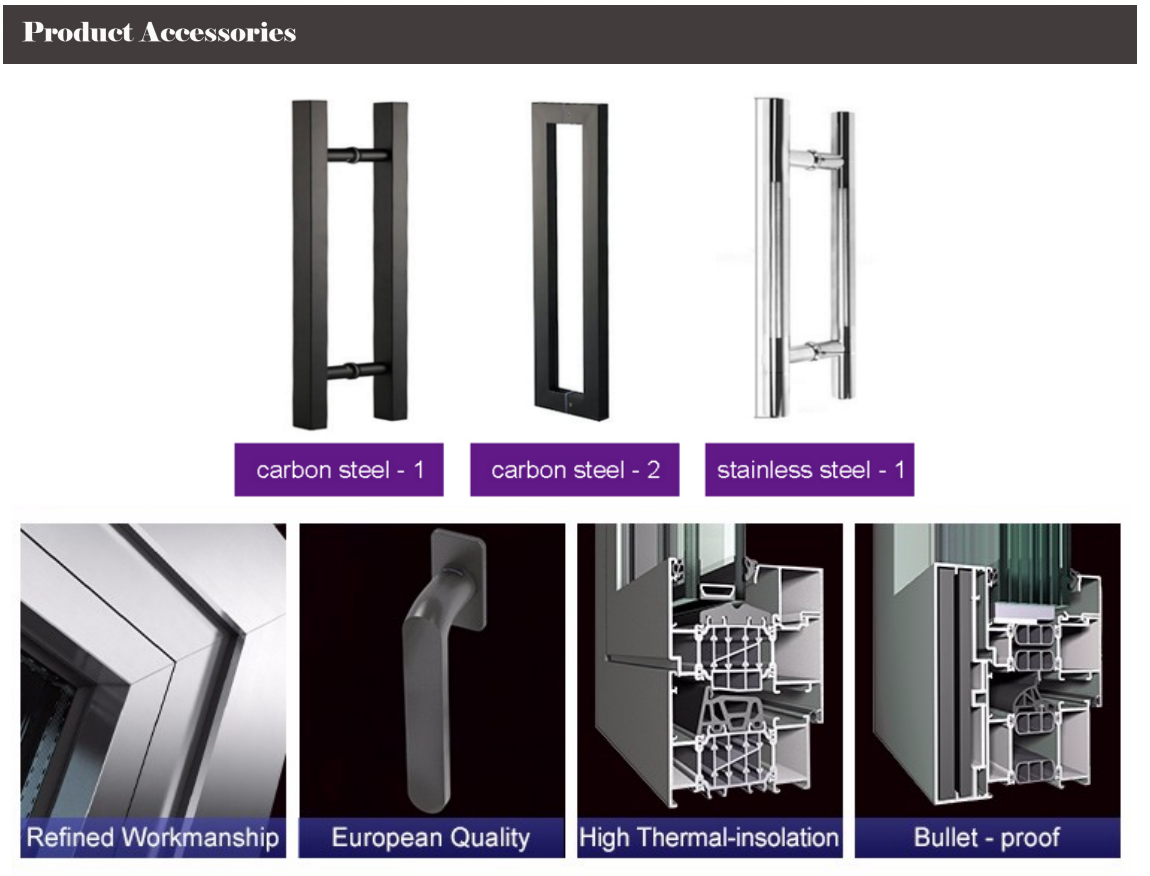 Product Accessories

carbon steel - 1

carbon steel - 2

stainless steel - 1

Refined Workmanship

European Quality

High Thermal-insolation

Bullet - proof