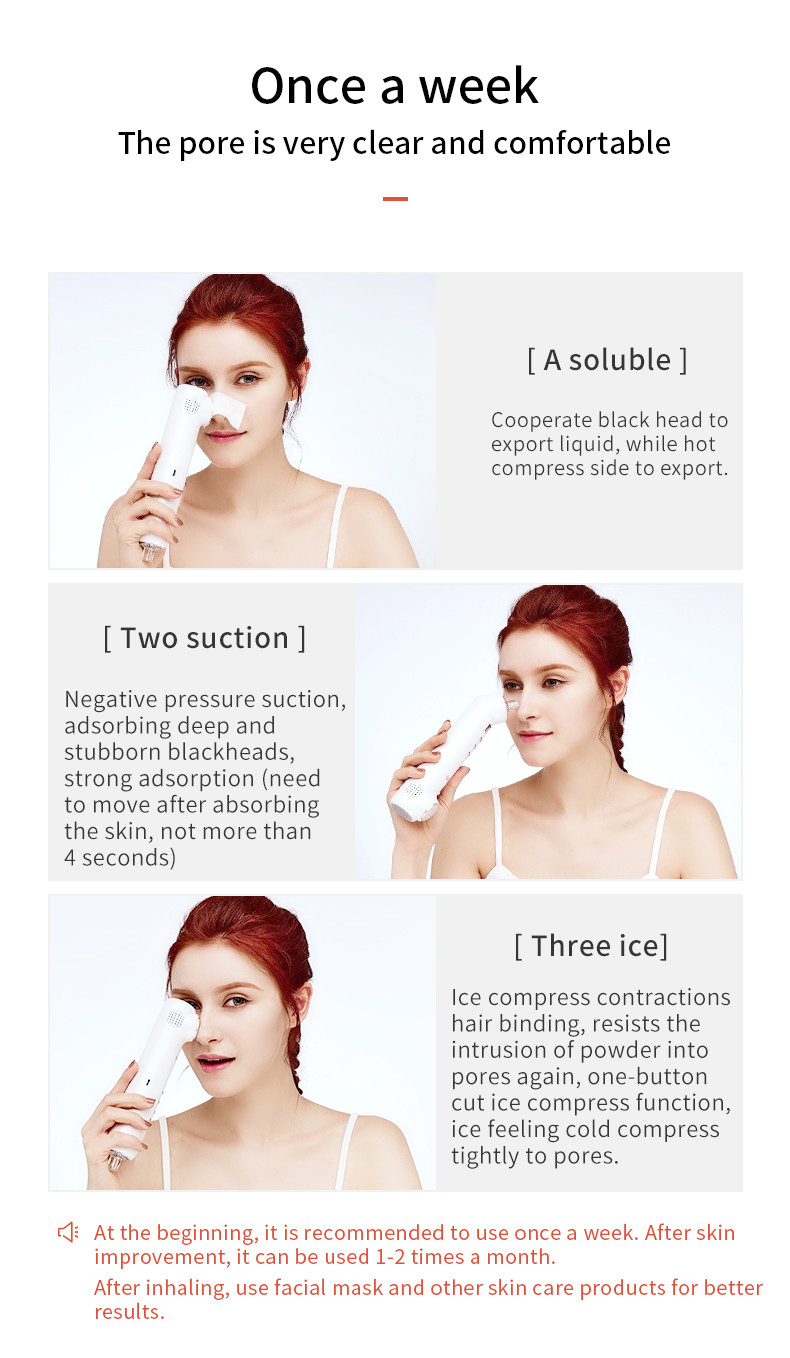 Once a week

The pore is very clear and comfortable

[ A soluble ]

Cooperate black head to export liquid, while hot compress side to export.

[ Two suction ]

Negative pressure suction, adsorbing deep and stubborn blackheads, strong adsorption (need to move after absorbing the skin, not more than 4 seconds)

[ Three ice]

Ice compress contractions hair binding, resists the intrusion of powder into pores again, one-button cut ice compress function, ice feeling cold compress tightly to pores.

At the beginning, it is recommended to use once a week. After skin improvement, it can be used 1-2 times a month.

After inhaling, use facial mask and other skin care products for better results.