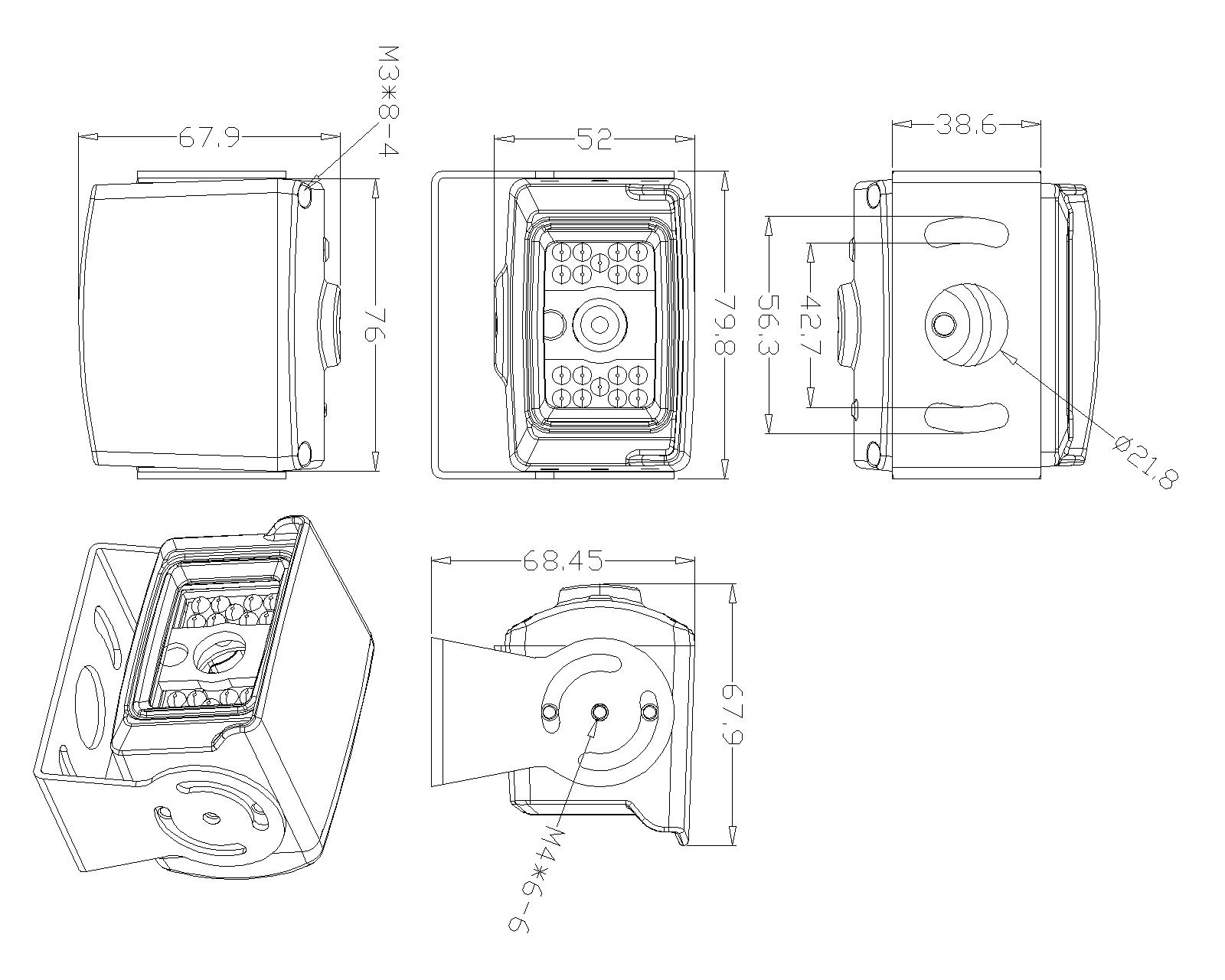 M3*8-4

67.9

76

52

79.8

38.6

56.3

42.7

Φ21.8

68.45

67.9

M4*6-6