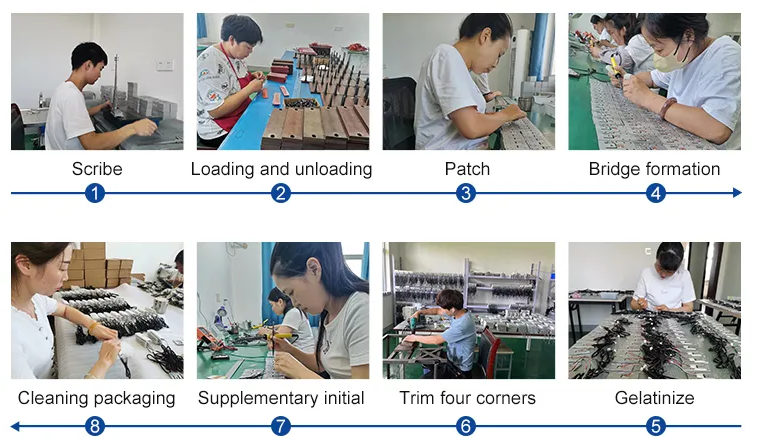 Scribe
1
Loading and unloading
2
Patch
3
Bridge formation
4

Cleaning packaging
8
Supplementary initial
7
Trim four corners
6
Gelatinize
5