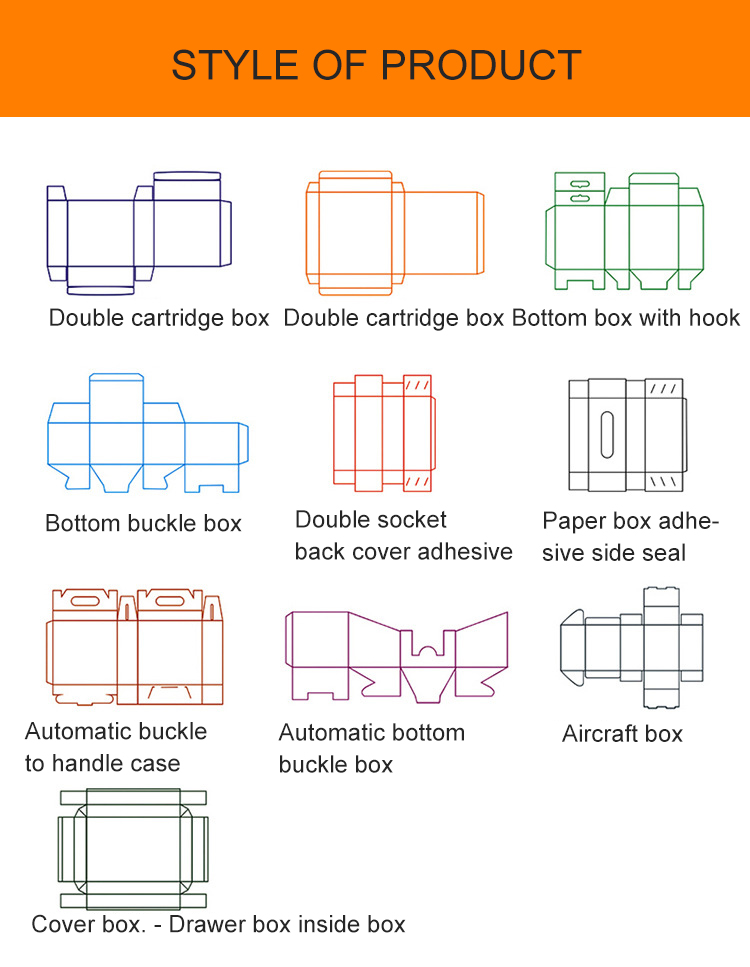 STYLE OF PRODUCT

Double cartridge box

Double cartridge box

Bottom box with hook

Bottom buckle box

Double socket back cover adhesive

Paper box adhesive side seal

Automatic buckle to handle case

Automatic bottom buckle box

Aircraft box

Cover box. - Drawer box inside box