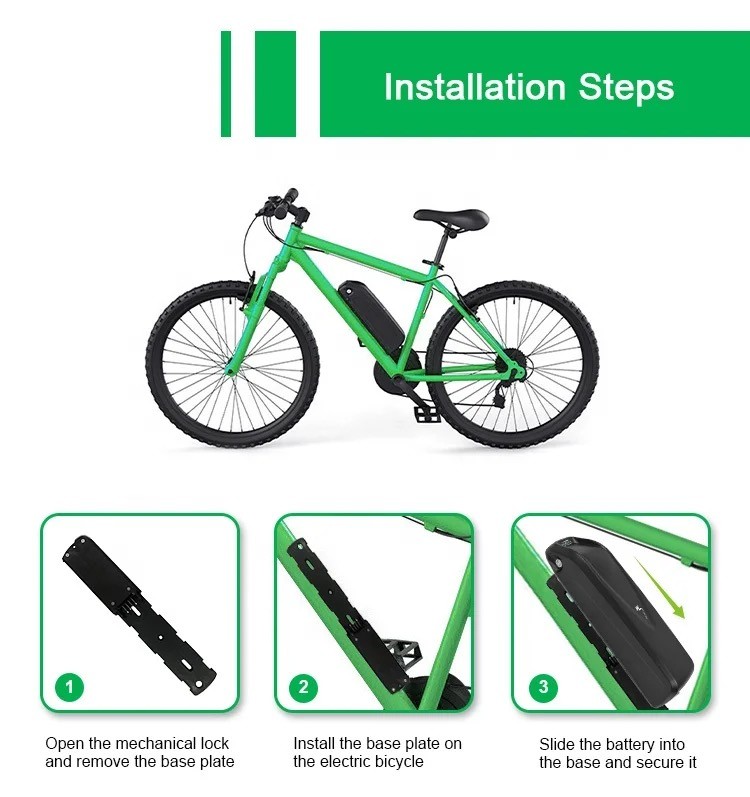 Installation Steps

1

Open the mechanical lock and remove the base plate

2

Install the base plate on the electric bicycle

3

Slide the battery into the base and secure it