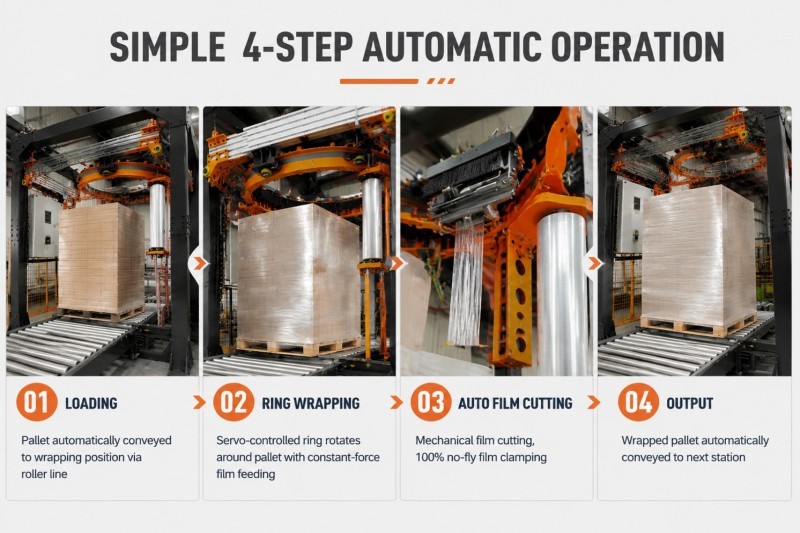 SIMPLE 4-STEP AUTOMATIC OPERATION

01 LOADING

Pallet automatically conveyed to wrapping position via roller line

02 RING WRAPPING

Servo-controlled ring rotates around pallet with constant-force film feeding

03 AUTO FILM CUTTING

Mechanical film cutting, 100% no-fly film clamping

04 OUTPUT

Wrapped pallet automatically conveyed to next station