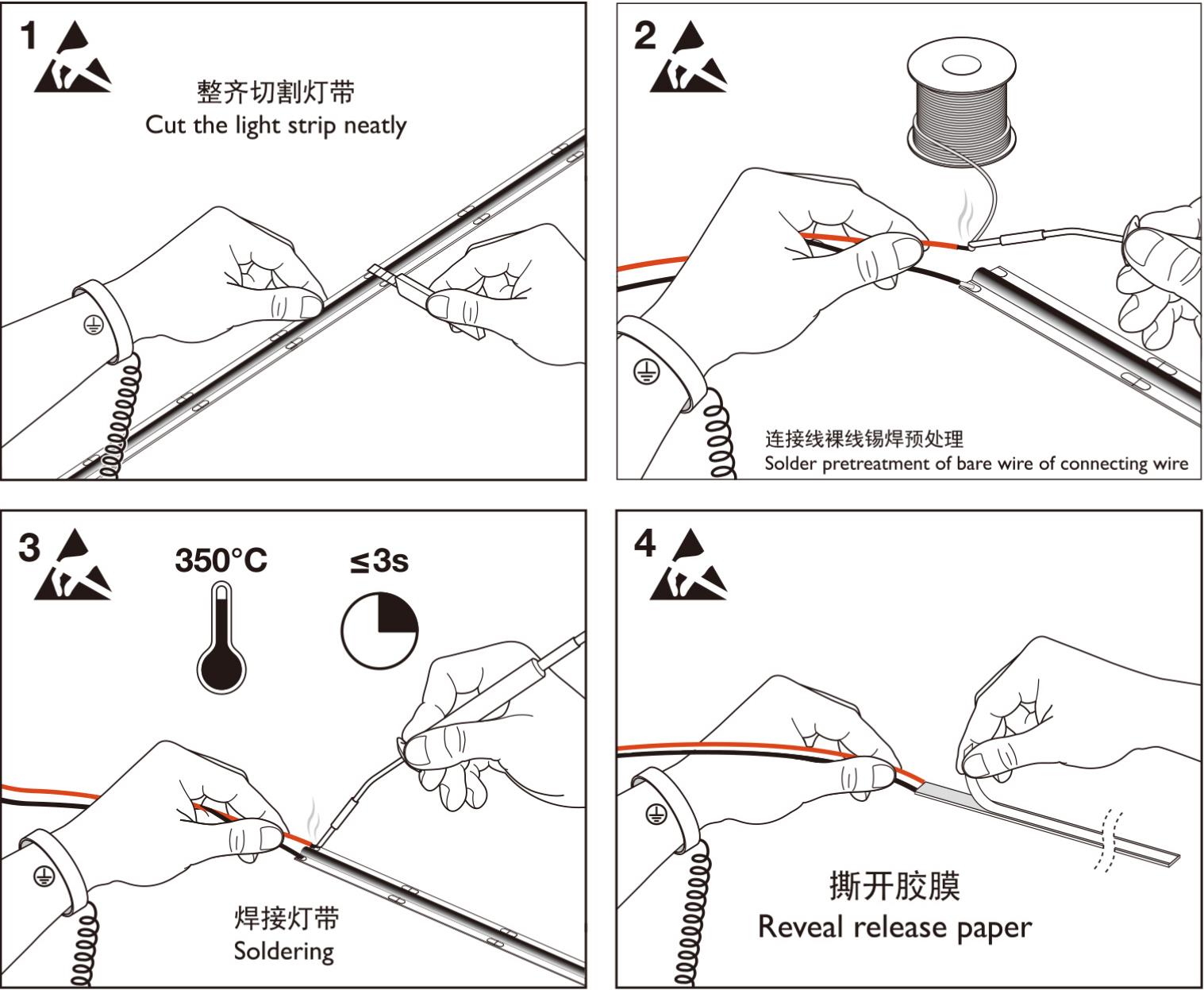 1

整齐切割灯带
Cut the light strip neatly

2

连接线裸线锡焊预处理
Solder pretreatment of bare wire of connecting wire

3

350°C

≤3s

焊接灯带
Soldering

4

撕开胶膜
Reveal release paper