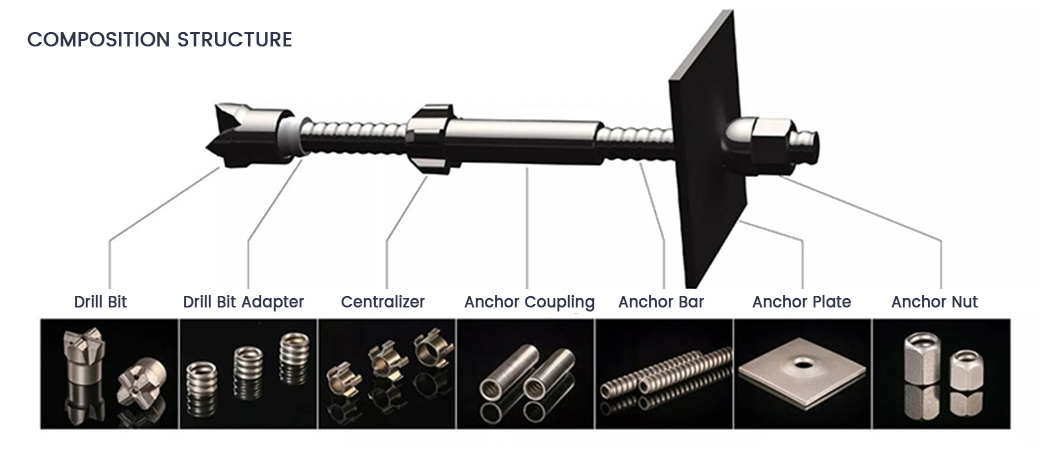 COMPOSITION STRUCTURE

Drill Bit
Drill Bit Adapter
Centralizer
Anchor Coupling
Anchor Bar
Anchor Plate
Anchor Nut