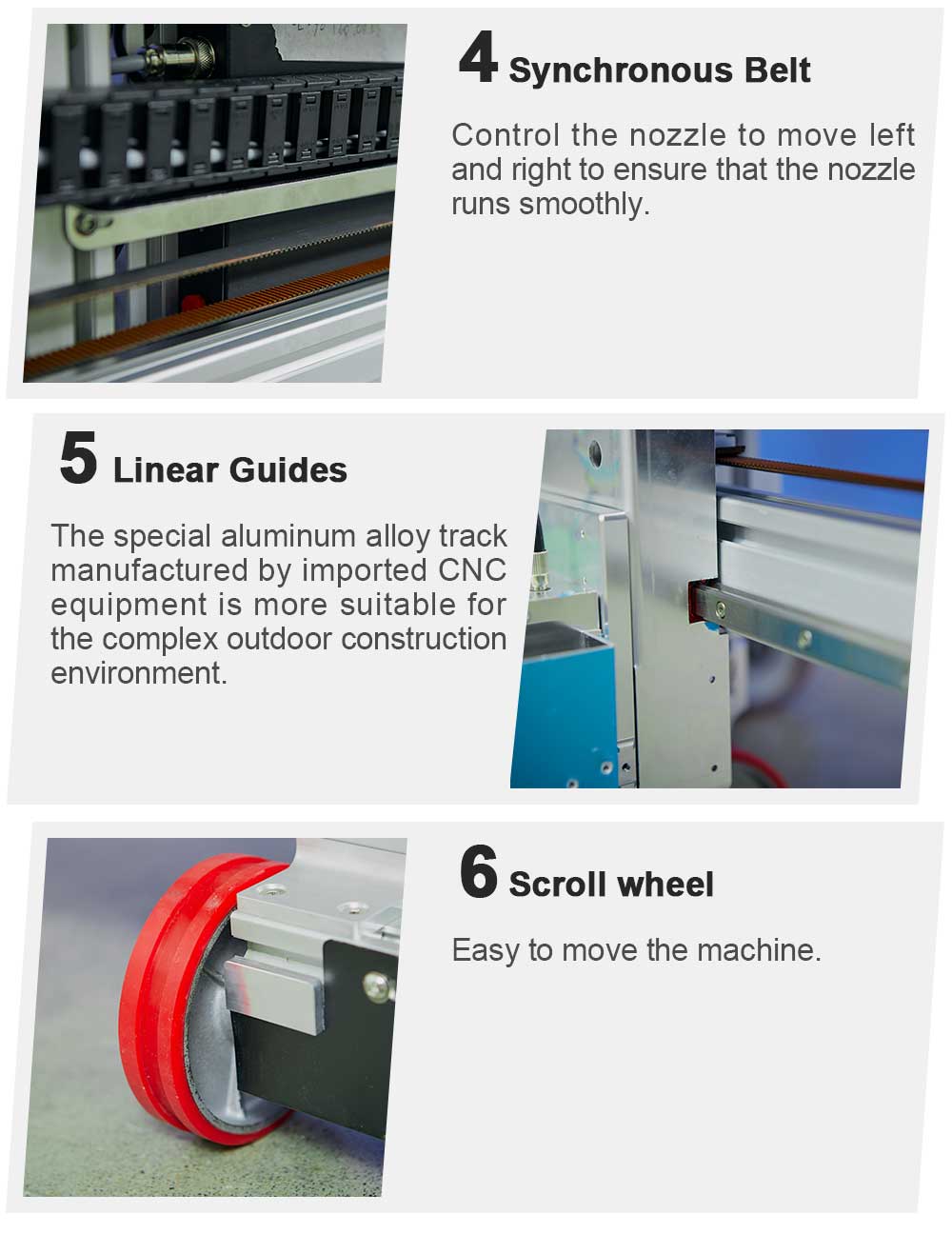 4 Synchronous Belt

Control the nozzle to move left and right to ensure that the nozzle runs smoothly.

5 Linear Guides

The special aluminum alloy track manufactured by imported CNC equipment is more suitable for the complex outdoor construction environment.

6 Scroll wheel

Easy to move the machine.