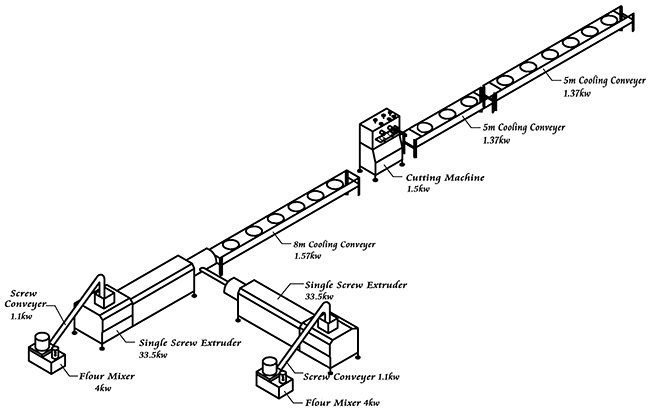 5m Cooling Conveyer
1.37kw

5m Cooling Conveyer
1.37kw

Cutting Machine
1.5kw

8m Cooling Conveyer
1.57kw

Single Screw Extruder
33.5kw

Screw
Conveyer
1.1kw

Single Screw Extruder
33.5kw

Flour Mixer
4kw

Screw Conveyer 1.1kw

Flour Mixer 4kw