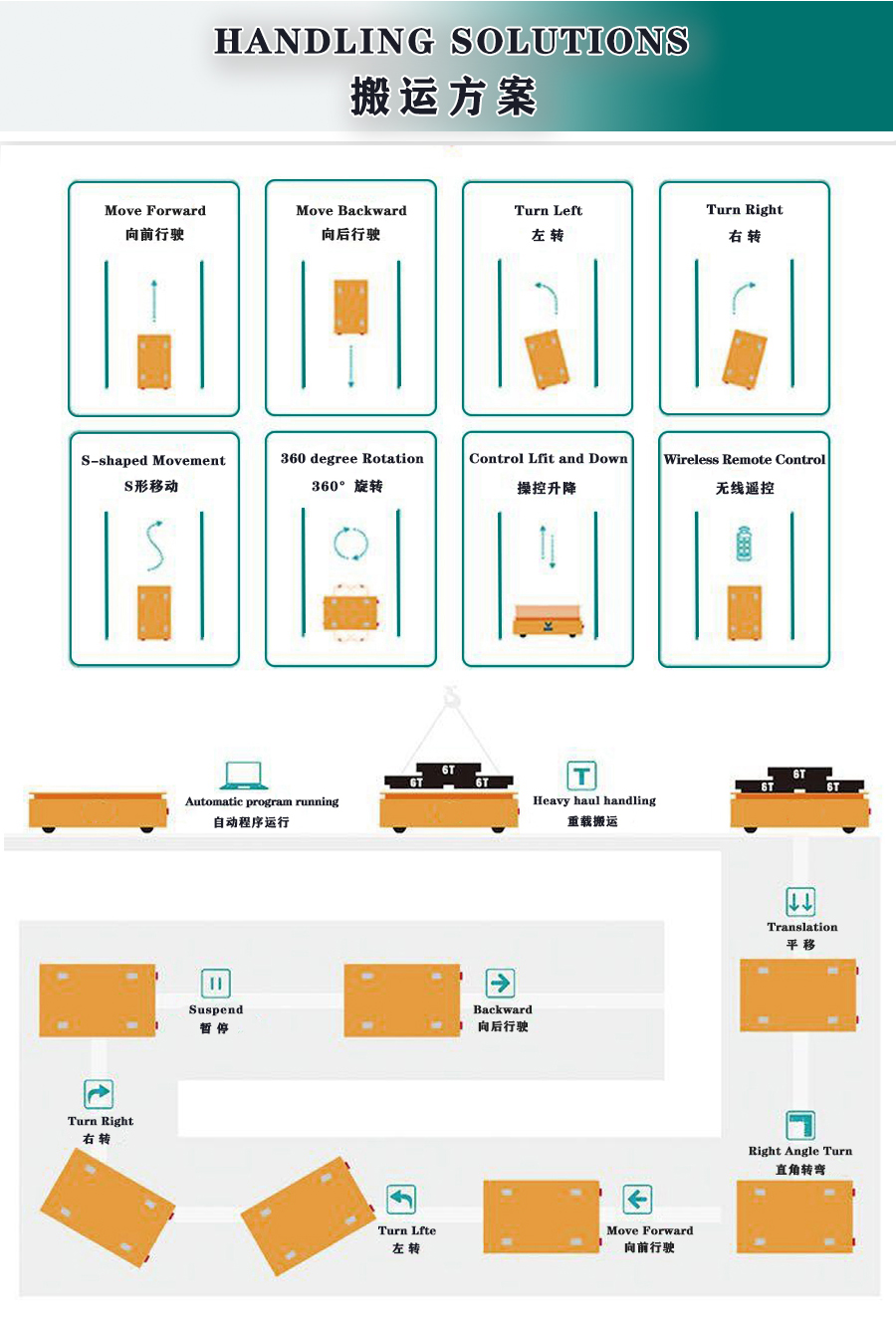 HANDLING SOLUTIONS
搬运方案

Move Forward
向前行驶

Move Backward
向后行驶

Turn Left
左转

Turn Right
右转

S-shaped Movement
S形移动

360 degree Rotation
360° 旋转

Control Lfit and Down
操控升降

Wireless Remote Control
无线遥控

Automatic program running
自动程序运行

6T 6T 6T

Heavy haul handling
重载搬运

6T 6T 6T

Translation
平移

Suspend
暂停

Backward
向后行驶

Turn Right
右转

Right Angle Turn
直角转弯

Turn Lfte
左转

Move Forward
向前行驶