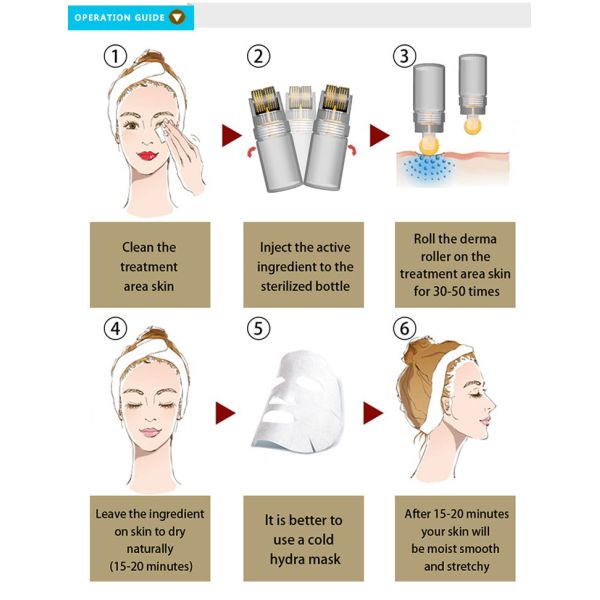 OPERATION GUIDE

①

Clean the treatment area skin

②

Inject the active ingredient to the sterilized bottle

③

Roll the derma roller on the treatment area skin for 30-50 times

④

Leave the ingredient on skin to dry naturally (15-20 minutes)

⑤

It is better to use a cold hydra mask

⑥

After 15-20 minutes your skin will be moist smooth and stretchy