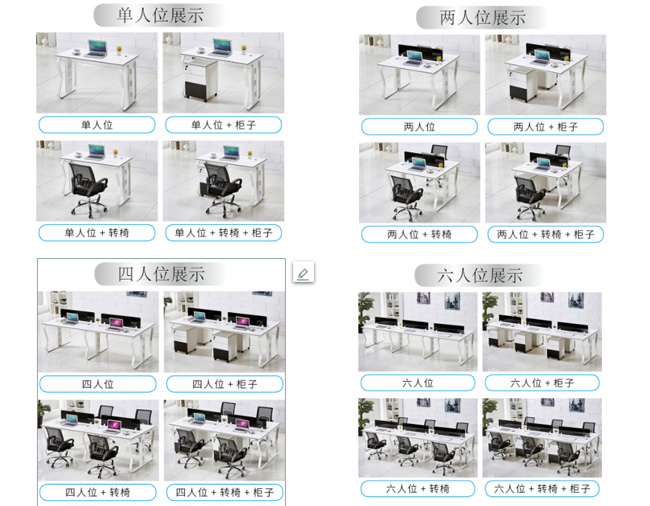 单人位展示

单人位

单人位 + 柜子

单人位 + 转椅

单人位 + 转椅 + 柜子

两人位展示

两人位

两人位 + 柜子

两人位 + 转椅

两人位 + 转椅 + 柜子

四人位展示

四人位

四人位 + 柜子

四人位 + 转椅

四人位 + 转椅 + 柜子

六人位展示

六人位

六人位 + 柜子

六人位 + 转椅

六人位 + 转椅 + 柜子