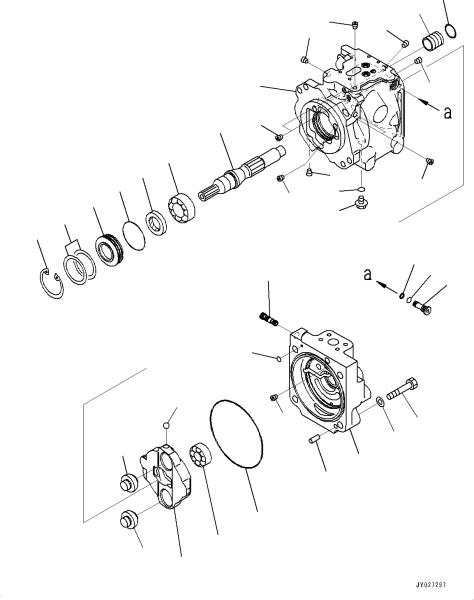 a

a

JY027297