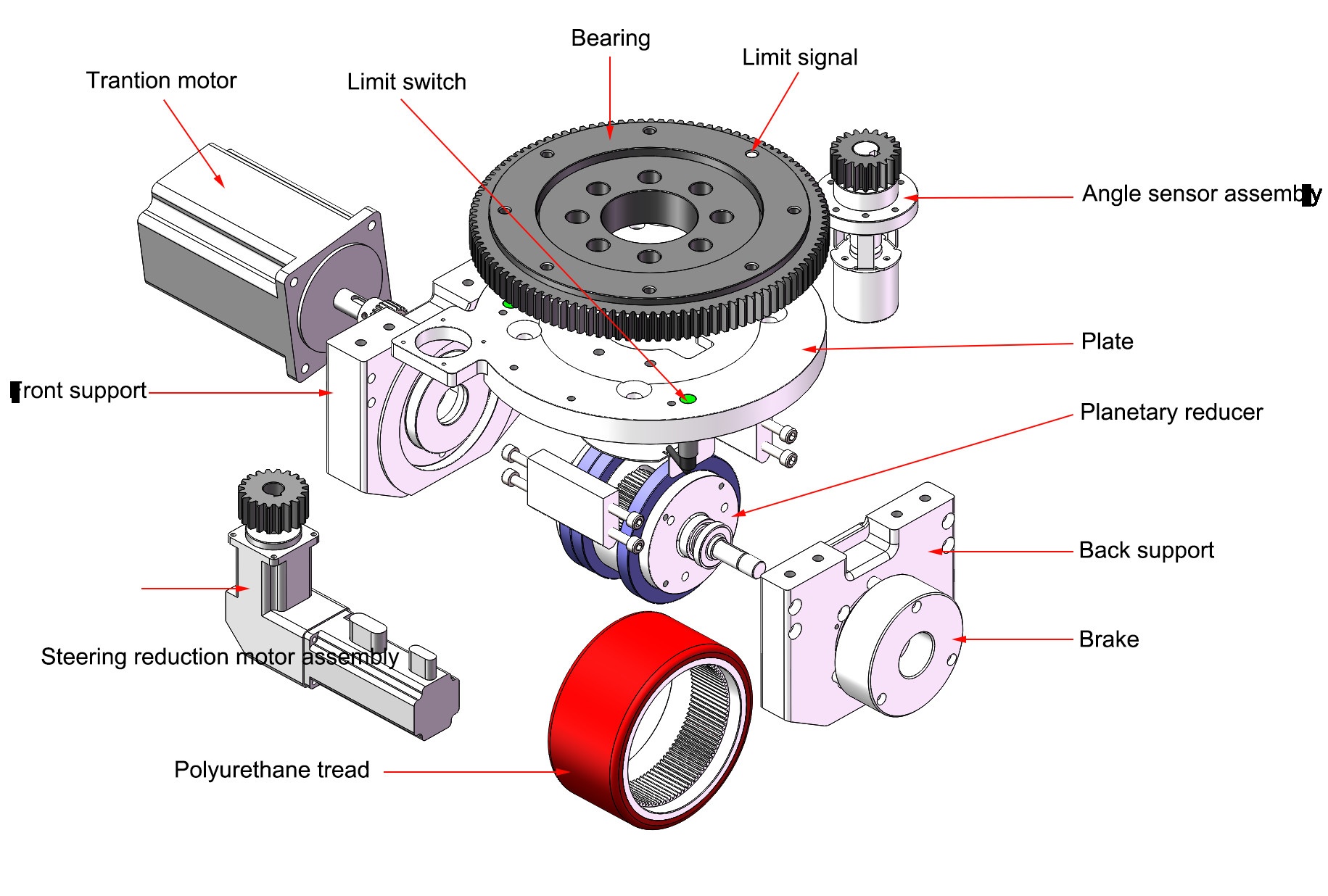 Bearing

Limit signal

Trantion motor

Limit switch

Angle sensor assembly

Plate

Front support

Planetary reducer

Back support

Brake

Steering reduction motor assembly

Polyurethane tread