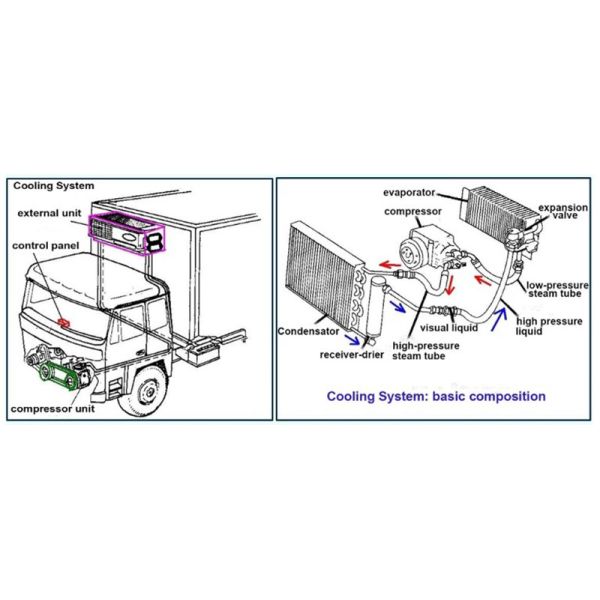 Cooling System

external unit

control panel

compressor unit

evaporator

compressor

expansion valve

low-pressure steam tube

high pressure liquid

visual liquid

Condensator

receiver-drier

high-pressure steam tube

Cooling System: basic composition