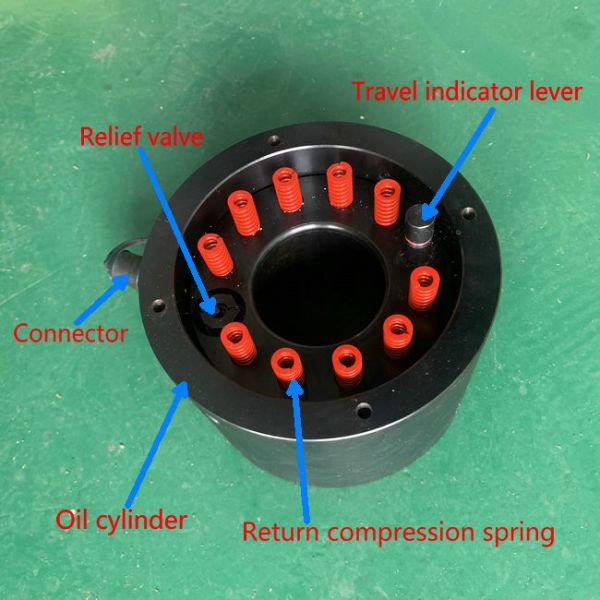 Travel indicator lever

Relief valve

Connector

Oil cylinder

Return compression spring