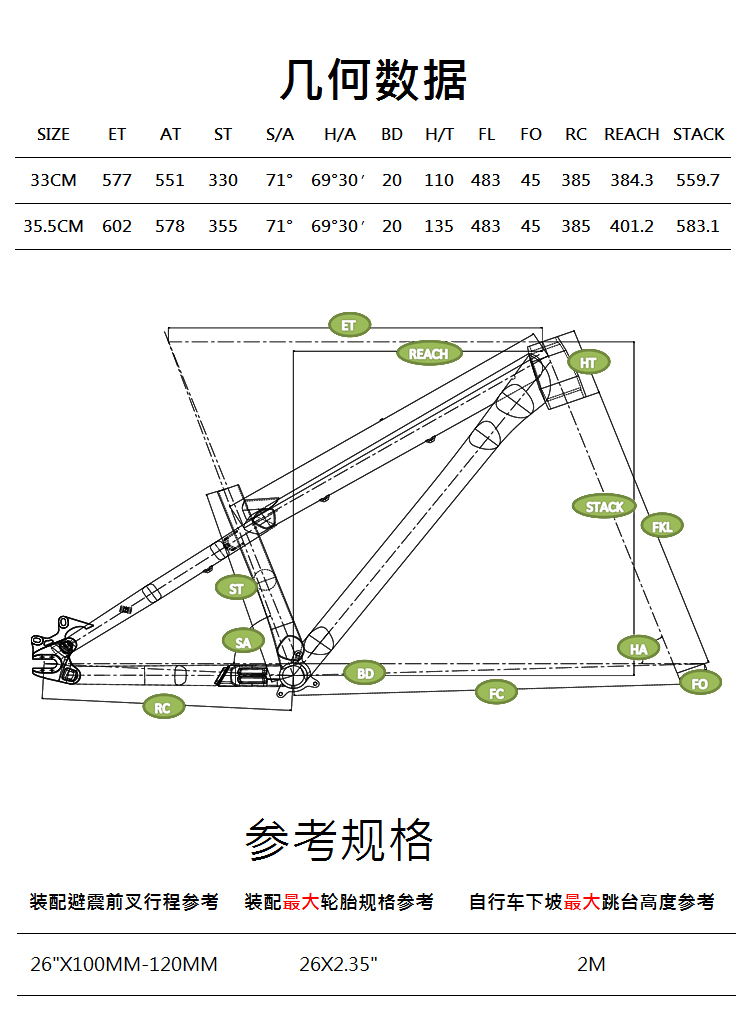 几何数据

| SIZE | ET | AT | ST | S/A | H/A | BD | H/T | FL | FO | RC | REACH | STACK |
|---|---|---|---|---|---|---|---|---|---|---|---|---|
| 33CM | 577 | 551 | 330 | 71° | 69°30′ | 20 | 110 | 483 | 45 | 385 | 384.3 | 559.7 |
| 35.5CM | 602 | 578 | 355 | 71° | 69°30′ | 20 | 135 | 483 | 45 | 385 | 401.2 | 583.1 |

ET
REACH
HT
STACK
FKL
ST
SA
HA
BD
FC
FO
RC

参考规格

| 装配避震前叉行程参考 | 装配最大轮胎规格参考 | 自行车下坡最大跳台高度参考 |
|---|---|---|
| 26"X100MM-120MM | 26X2.35" | 2M |