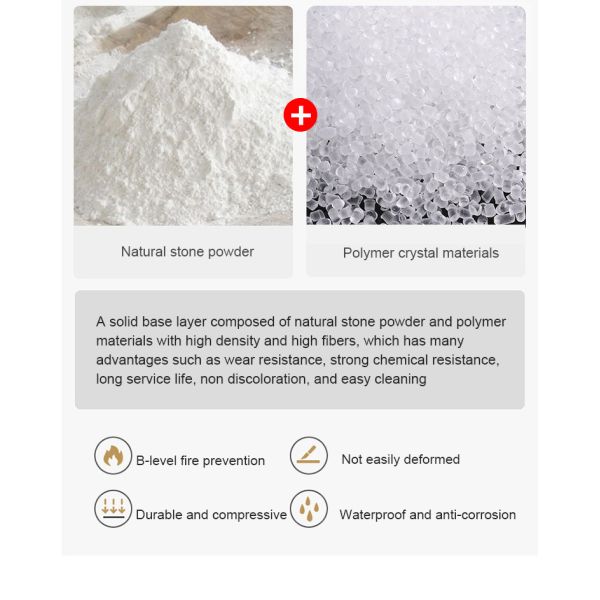 Natural stone powder

Polymer crystal materials

A solid base layer composed of natural stone powder and polymer materials with high density and high fibers, which has many advantages such as wear resistance, strong chemical resistance, long service life, non discoloration, and easy cleaning

B-level fire prevention

Not easily deformed

Durable and compressive

Waterproof and anti-corrosion