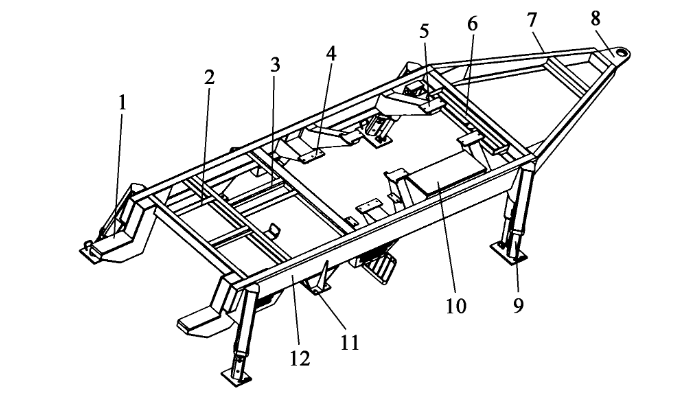 1
2
3
4
5
6
7
8
9
10
11
12