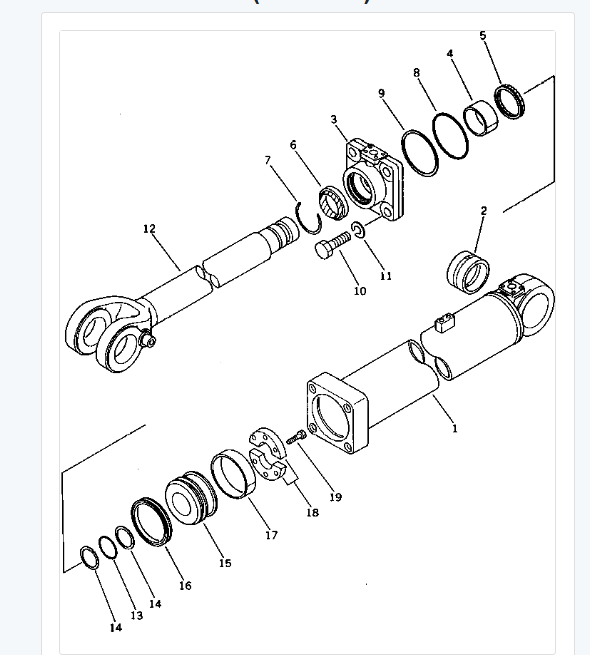 5
4
8
9
3
6
7
12
2
11
10
1
19
18
17
15
16
14
13
14