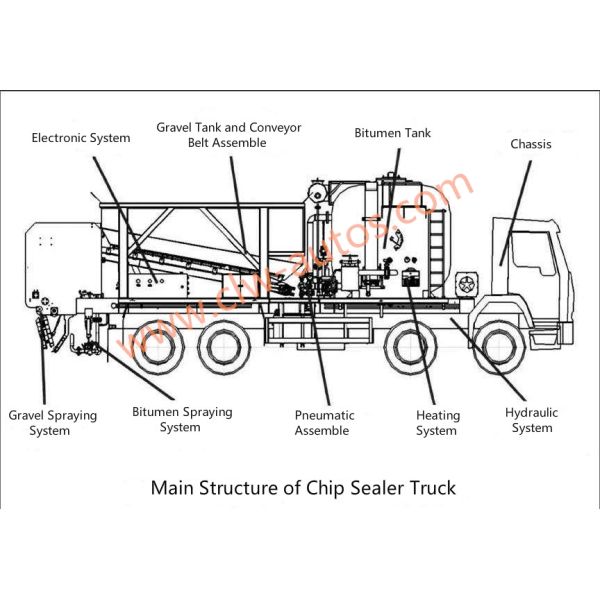 Electronic System

Gravel Tank and Conveyor Belt Assemble

Bitumen Tank

Chassis

www.clw-autos.com

Gravel Spraying System

Bitumen Spraying System

Pneumatic Assemble

Heating System

Hydraulic System

Main Structure of Chip Sealer Truck