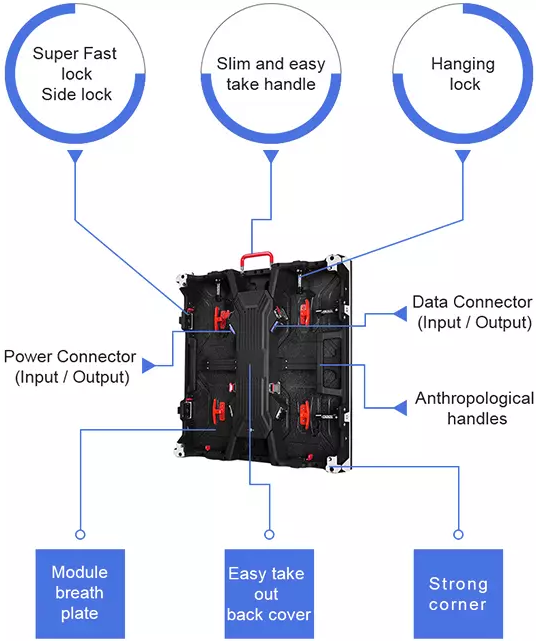 Super Fast lock Side lock

Slim and easy take handle

Hanging lock

Data Connector (Input / Output)

Power Connector (Input / Output)

Anthropological handles

Module breath plate

Easy take out back cover

Strong corner