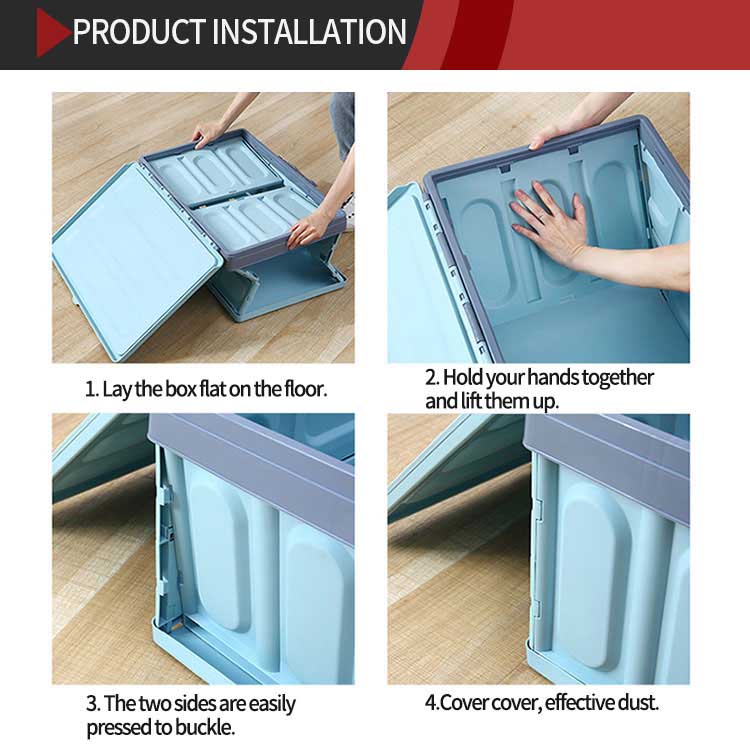 PRODUCT INSTALLATION

1. Lay the box flat on the floor.

2. Hold your hands together and lift them up.

3. The two sides are easily pressed to buckle.

4.Cover cover, effective dust.