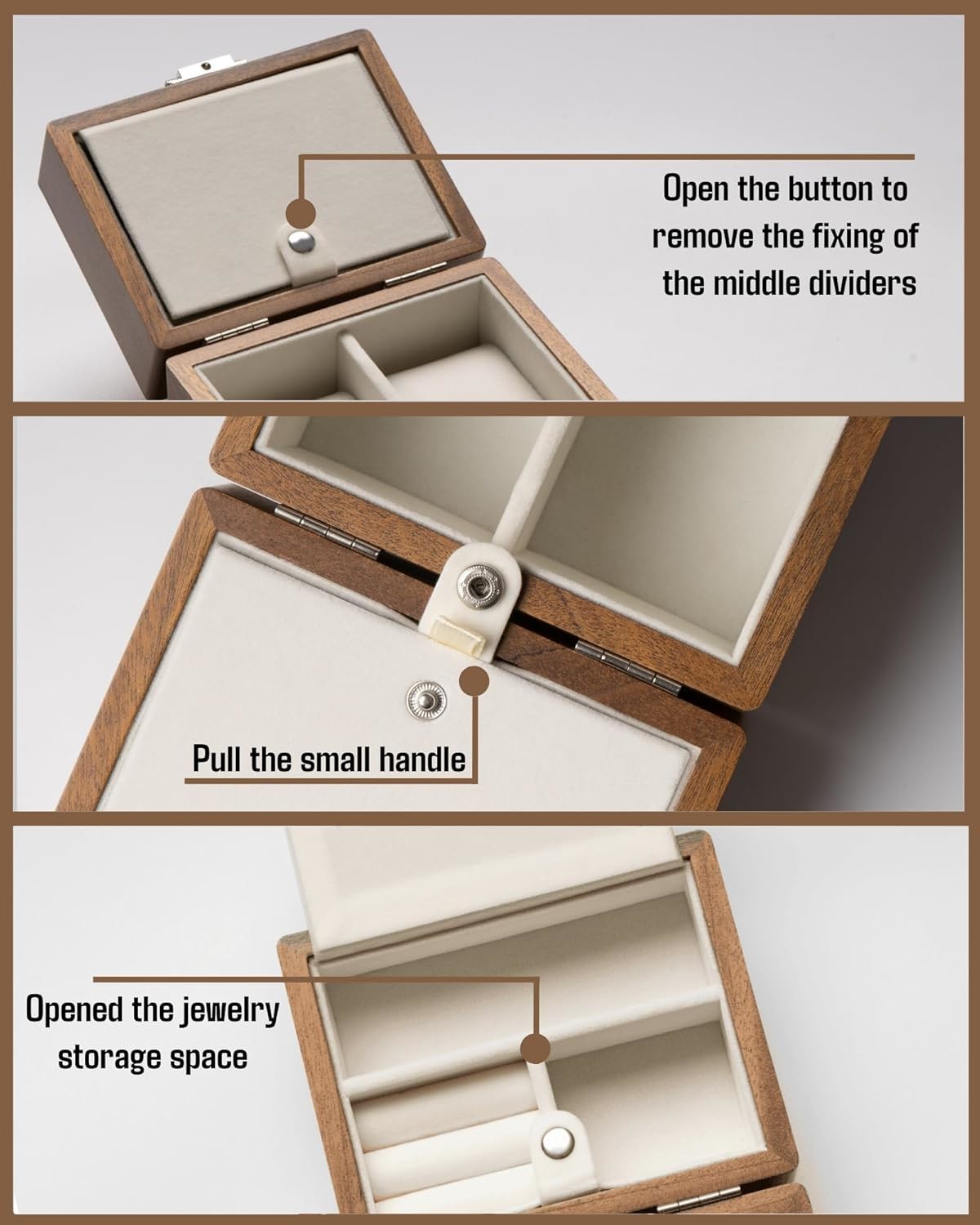 Open the button to remove the fixing of the middle dividers

Pull the small handle

Opened the jewelry storage space