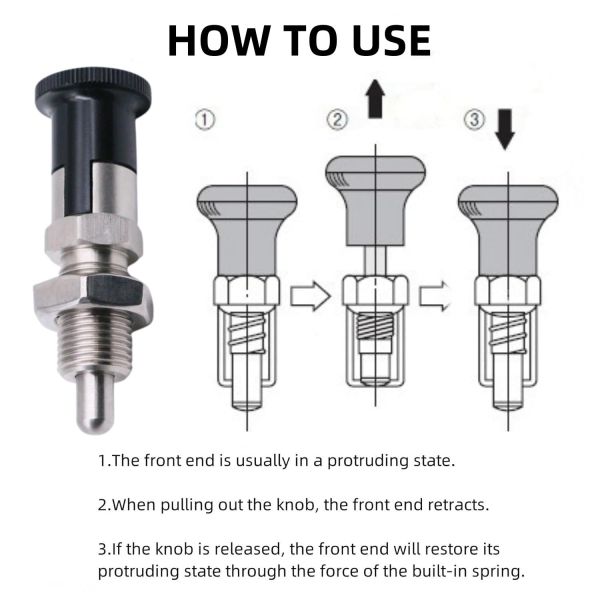 HOW TO USE

①

②

③

1.The front end is usually in a protruding state.

2.When pulling out the knob, the front end retracts.

3.If the knob is released, the front end will restore its protruding state through the force of the built-in spring.