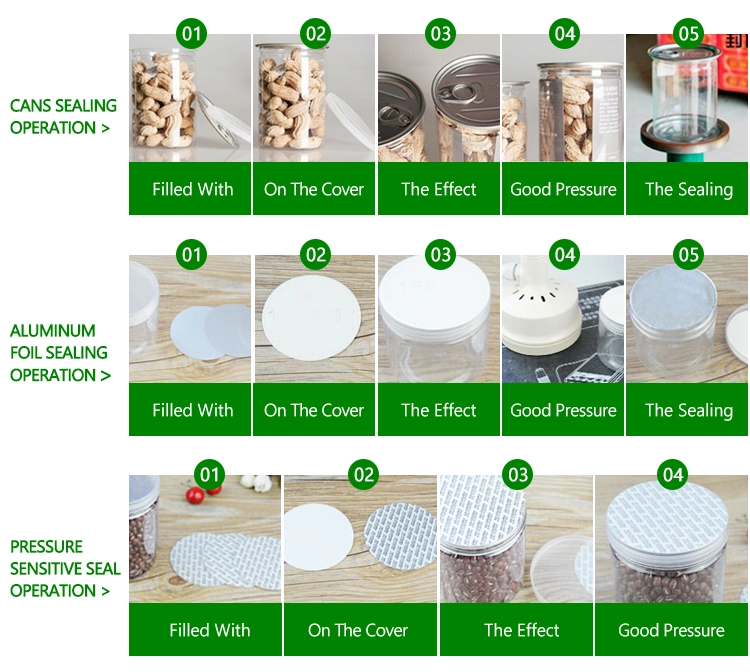 CANS SEALING OPERATION >

01
Filled With

02
On The Cover

03
The Effect

04
Good Pressure

05
The Sealing

ALUMINUM FOIL SEALING OPERATION >

01
Filled With

02
On The Cover

03
The Effect

04
Good Pressure

05
The Sealing

PRESSURE SENSITIVE SEAL OPERATION >

01
Filled With

02
On The Cover

03
The Effect

04
Good Pressure