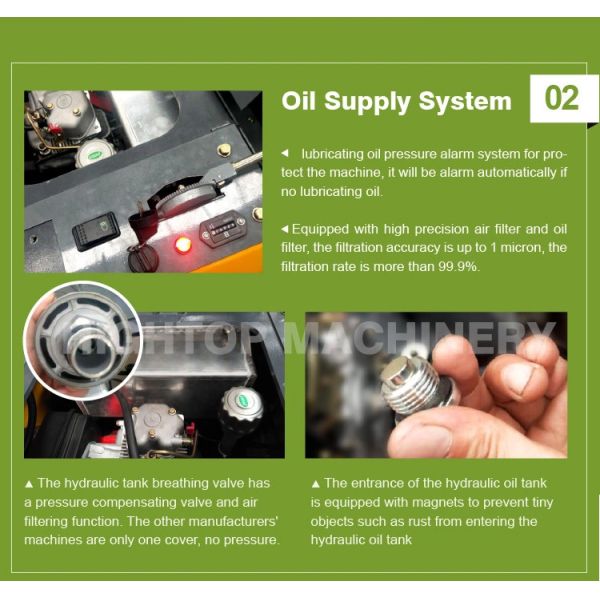 Oil Supply System

02

◄ lubricating oil pressure alarm system for protect the machine, it will be alarm automatically if no lubricating oil.

◄ Equipped with high precision air filter and oil filter, the filtration accuracy is up to 1 micron, the filtration rate is more than 99.9%.

HIGHTOP MACHINERY

▲ The hydraulic tank breathing valve has a pressure compensating valve and air filtering function. The other manufacturers' machines are only one cover, no pressure.

▲ The entrance of the hydraulic oil tank is equipped with magnets to prevent tiny objects such as rust from entering the hydraulic oil tank