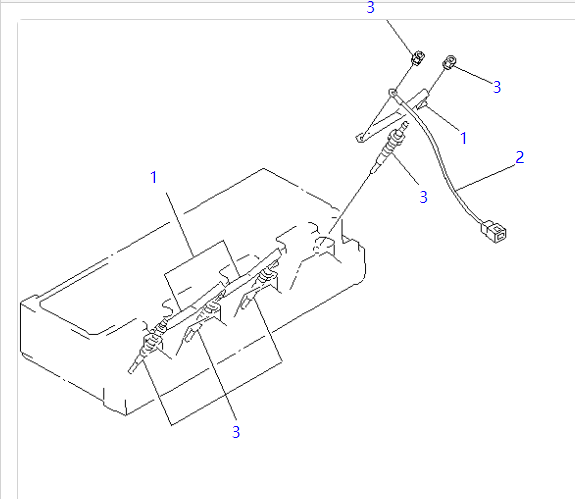 3
3
1
2
1
3
3