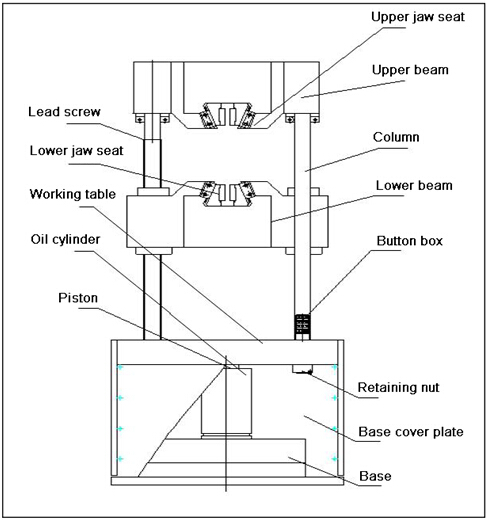 Upper jaw seat
Upper beam
Lead screw
Column
Lower jaw seat
Lower beam
Working table
Oil cylinder
Button box
Piston
Retaining nut
Base cover plate
Base