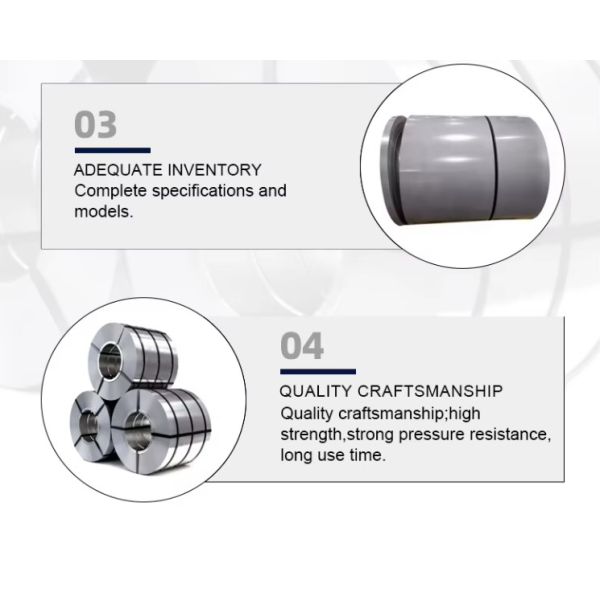 03

ADEQUATE INVENTORY
Complete specifications and models.

04

QUALITY CRAFTSMANSHIP
Quality craftsmanship;high strength,strong pressure resistance, long use time.